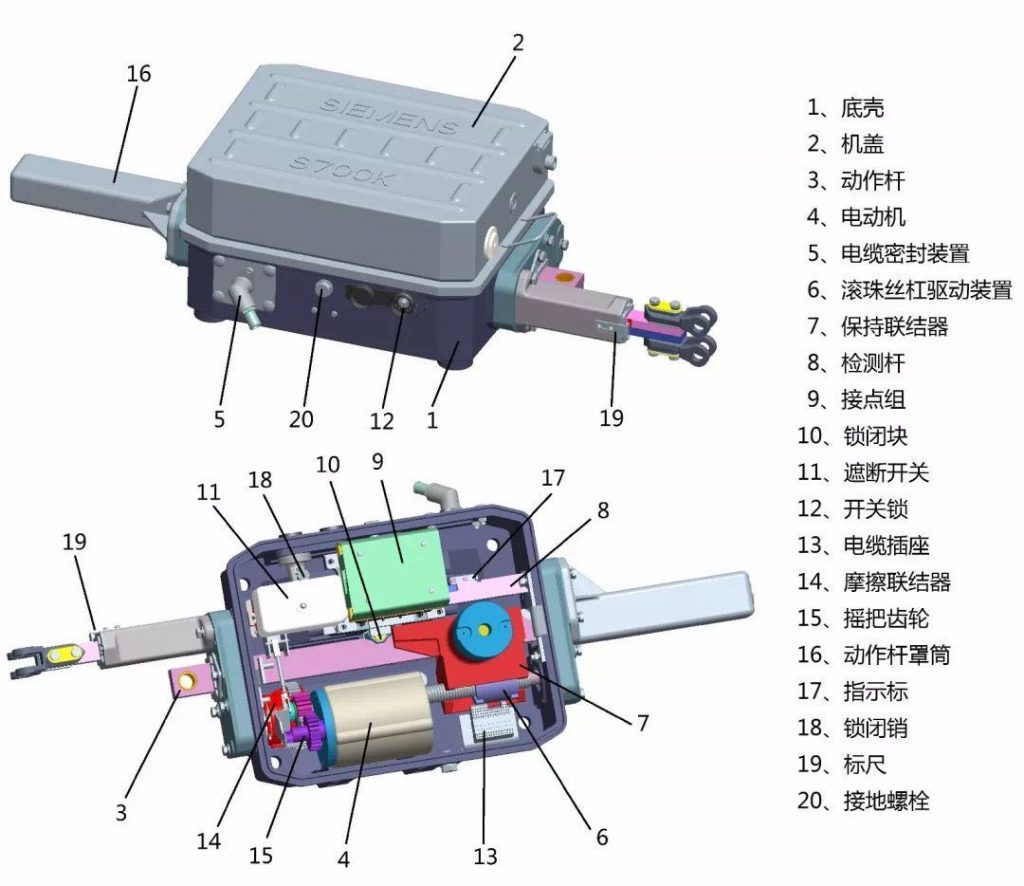 16
2
SIEMENS
S700K
5
20
12
1
19
11
18
10
9
17
8
19
3
14
15
4
13
6
7

1、底壳
2、机盖
3、动作杆
4、电动机
5、电缆密封装置
6、滚珠丝杠驱动装置
7、保持联结器
8、检测杆
9、接点组
10、锁闭块
11、遮断开关
12、开关锁
13、电缆插座
14、摩擦联结器
15、摇把齿轮
16、动作杆罩筒
17、指示标
18、锁闭销
19、标尺
20、接地螺栓